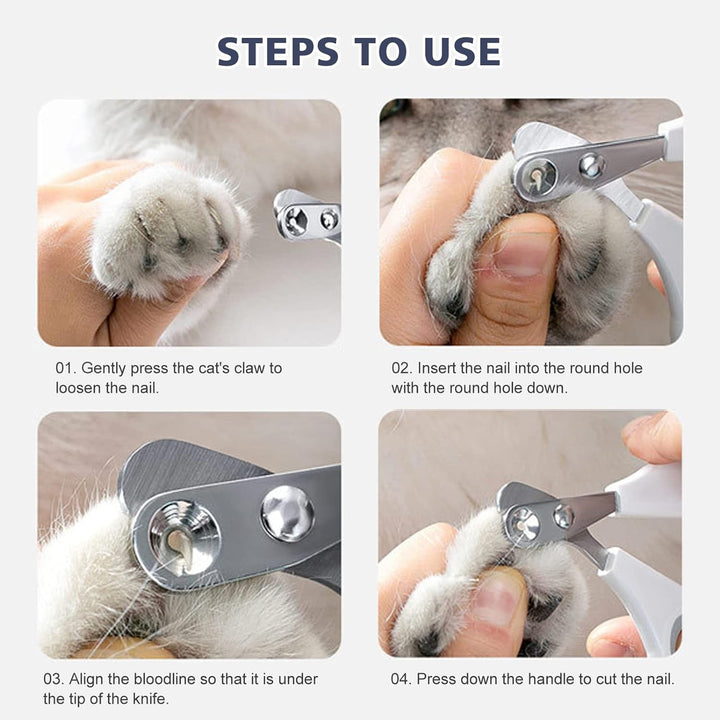 STEPS TO USE

01. Gently press the cat's claw to loosen the nail.

02. Insert the nail into the round hole with the round hole down.

03. Align the bloodline so that it is under the tip of the knife.

04. Press down the handle to cut the nail.